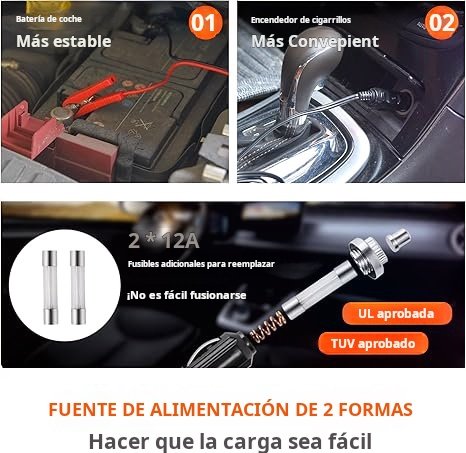 Batería de coche

01

Más estable

Encendedor de cigarrillos

02

Más Convepient

2 * 12A

Fusibles adicionales para reemplazar

¡No es fácil fusionarse

UL aprobada

TUV aprobado

FUENTE DE ALIMENTACIÓN DE 2 FORMAS

Hacer que la carga sea fácil