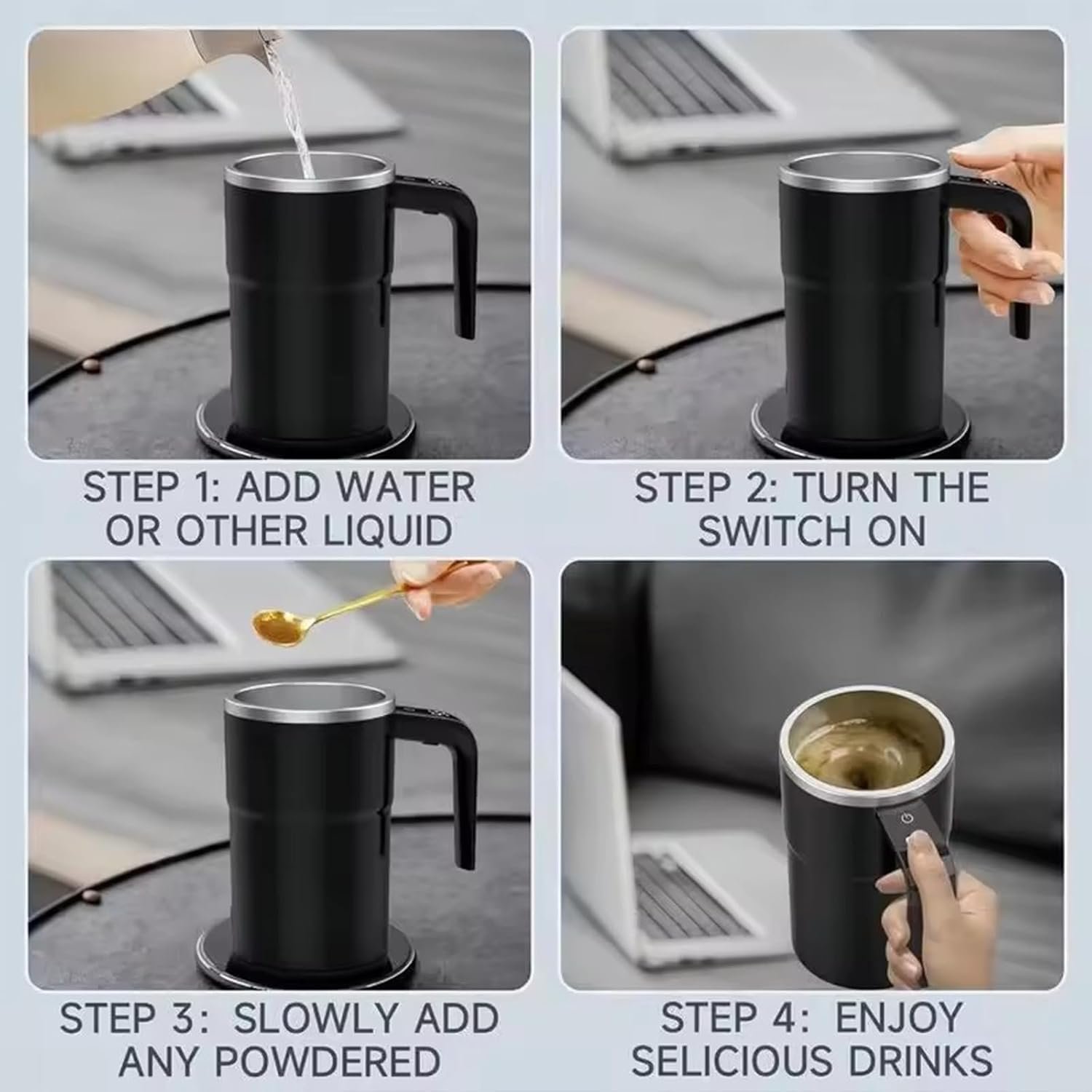 STEP 1: ADD WATER OR OTHER LIQUID

STEP 2: TURN THE SWITCH ON

STEP 3: SLOWLY ADD ANY POWDERED

STEP 4: ENJOY SELICIOUS DRINKS