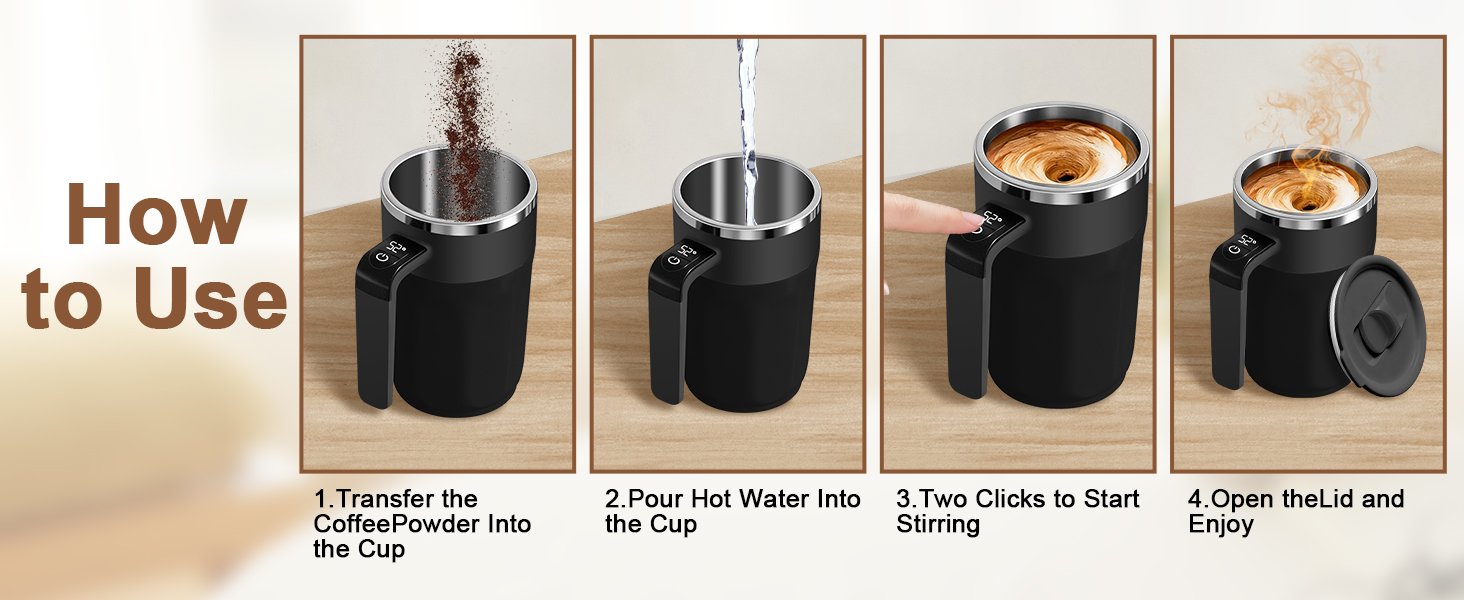 How to Use

1.Transfer the CoffeePowder Into the Cup

2.Pour Hot Water Into the Cup

3.Two Clicks to Start Stirring

4.Open theLid and Enjoy